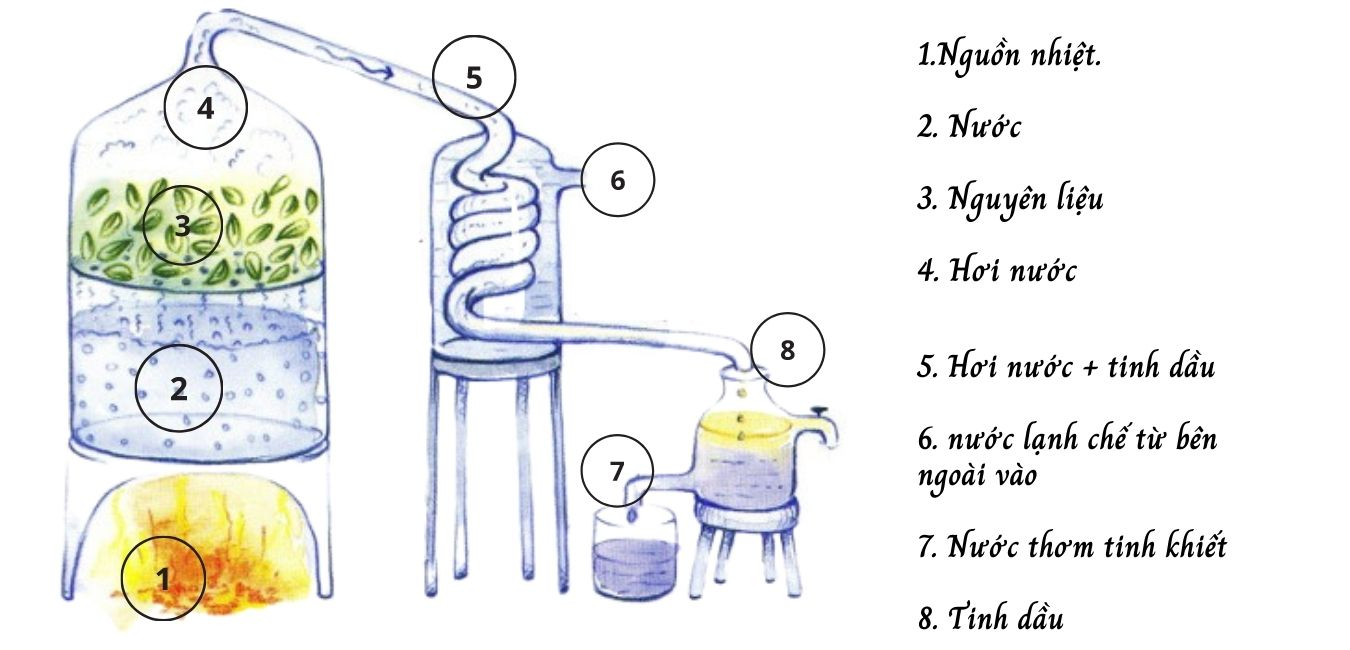 4

5

6

3

2

8

7

1

1.Nguồn nhiệt.

2. Nước

3. Nguyên liệu

4. Hơi nước

5. Hơi nước + tinh dầu

6. nước lạnh chế từ bên ngoài vào

7. Nước thơm tinh khiết

8. Tinh dầu